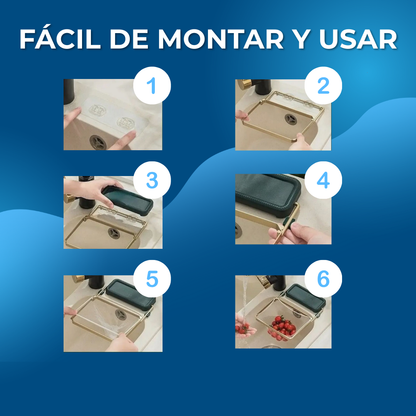 FÁCIL DE MONTAR Y USAR

1

2

3

4

5

6