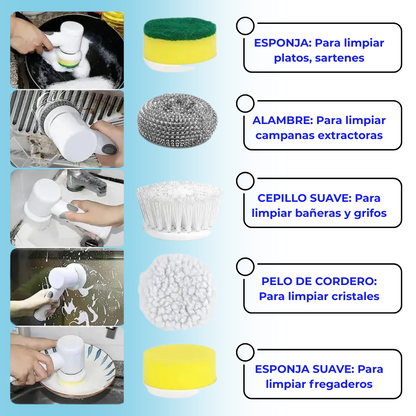 ESPONJA: Para limpiar platos, sartenes

ALAMBRE: Para limpiar campanas extractoras

CEPILLO SUAVE: Para limpiar bañeras y grifos

PELO DE CORDERO: Para limpiar cristales

ESPONJA SUAVE: Para limpiar fregaderos