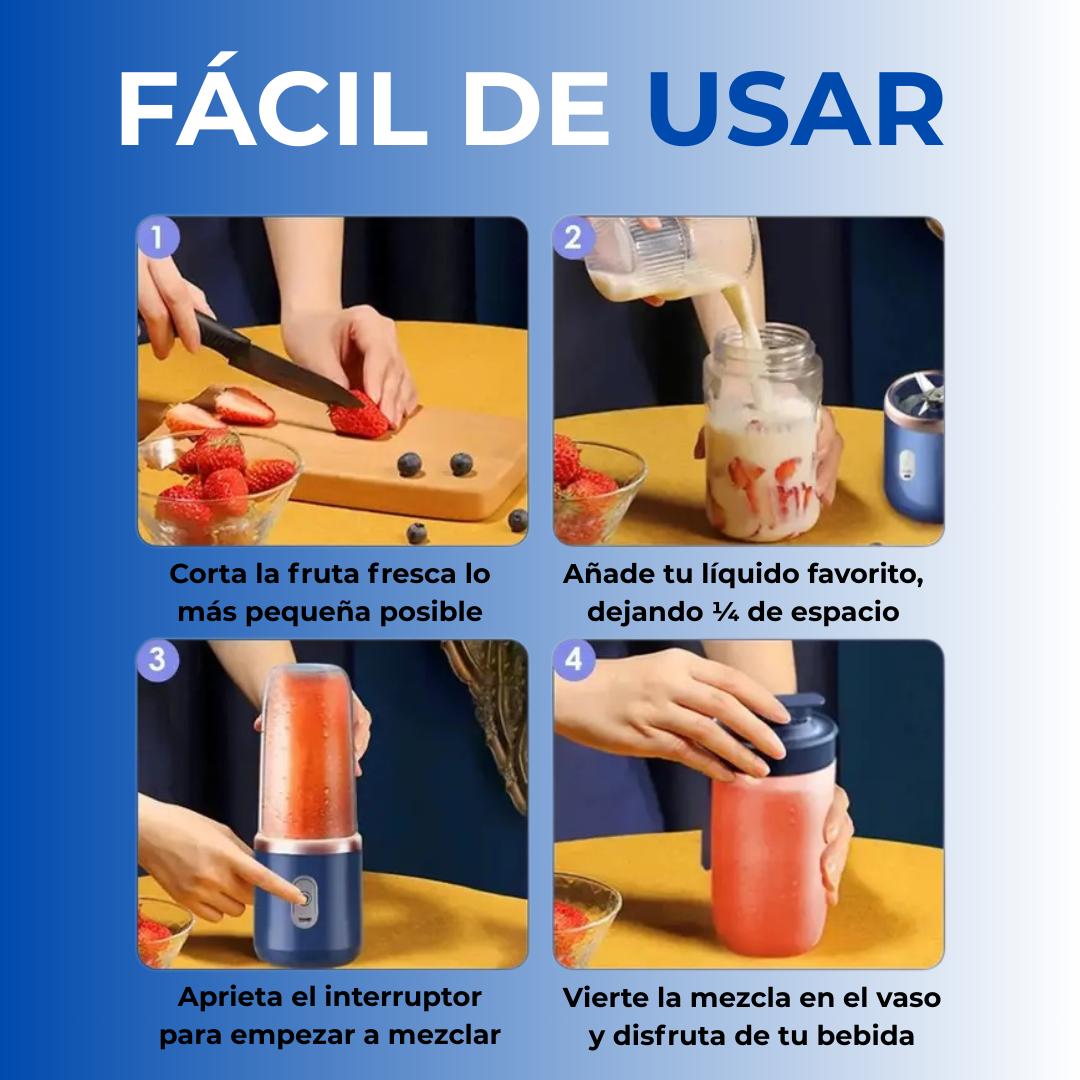 FÁCIL DE USAR

1

Corta la fruta fresca lo más pequeña posible

2

Añade tu líquido favorito, dejando ¼ de espacio

3

Aprieta el interruptor para empezar a mezclar

4

Vierte la mezcla en el vaso y disfruta de tu bebida